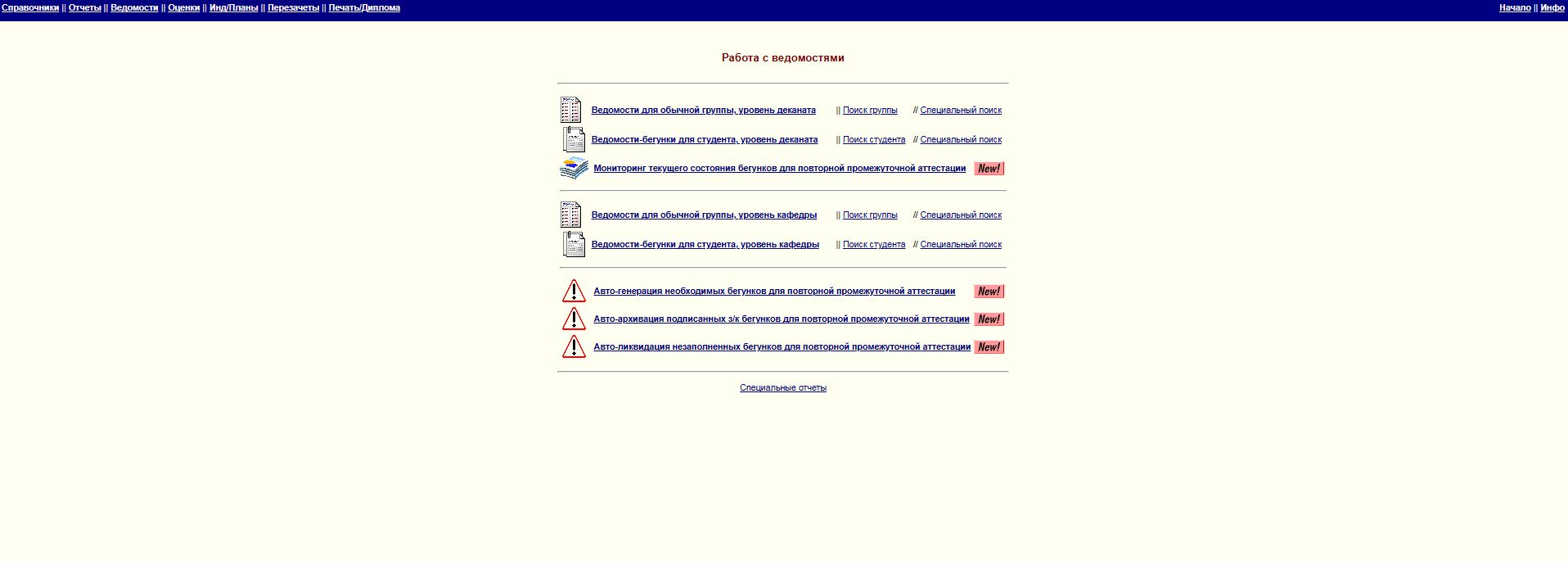 Справочники || Отчеты || Ведомости || Оценки || Инд/Планы || Перезачеты || Печать/Диплома

Начало || Инфо

Работа с ведомостями

Ведомости для обычной группы, уровень деканата || Поиск группы // Специальный поиск

Ведомости-бегунки для студента, уровень деканата || Поиск студента // Специальный поиск

Мониторинг текущего состояния бегунков для повторной промежуточной аттестации New!

Ведомости для обычной группы, уровень кафедры || Поиск группы // Специальный поиск

Ведомости-бегунки для студента, уровень кафедры || Поиск студента // Специальный поиск

Авто-генерация необходимых бегунков для повторной промежуточной аттестации New!

Авто-архивация подписанных з/к бегунков для повторной промежуточной аттестации New!

Авто-ликвидация незаполненных бегунков для повторной промежуточной аттестации New!

Специальные отчеты